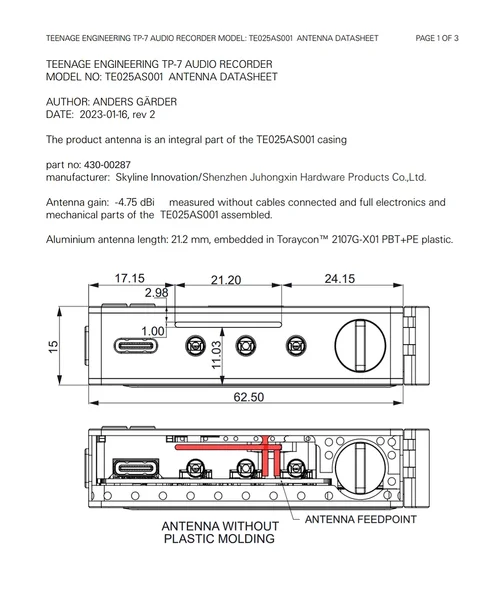 TEENAGE ENGINEERING TP-7 AUDIO RECORDER MODEL: TE025AS001 ANTENNA DATASHEET PAGE 1 OF 3

TEENAGE ENGINEERING TP-7 AUDIO RECORDER
MODEL NO: TE025AS001 ANTENNA DATASHEET

AUTHOR: ANDERS GÄRDER
DATE: 2023-01-16, rev 2

The product antenna is an integral part of the TE025AS001 casing

part no: 430-00287
manufacturer: Skyline Innovation/Shenzhen Juhongxin Hardware Products Co.,Ltd.

Antenna gain: -4.75 dBi measured without cables connected and full electronics and mechanical parts of the TE025AS001 assembled.

Aluminium antenna length: 21.2 mm, embedded in Toraycon™ 2107G-X01 PBT+PE plastic.

17.15
21.20
24.15
2.98
1.00
15
11.03
62.50

ANTENNA WITHOUT PLASTIC MOLDING
ANTENNA FEEDPOINT