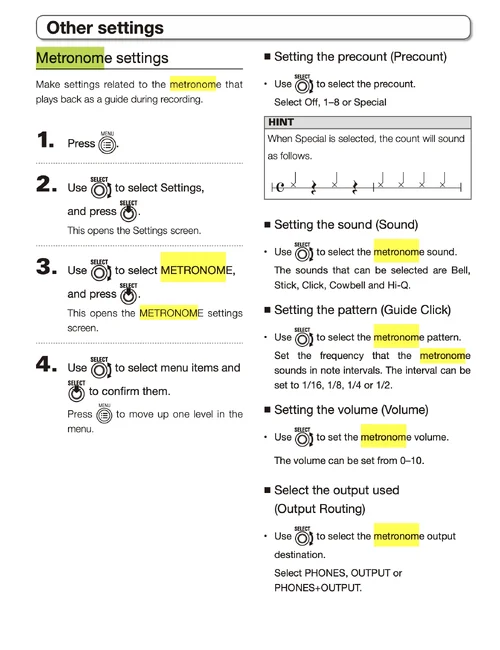 Other settings

Metronome settings

Make settings related to the metronome that plays back as a guide during recording.

1. Press MENU.

2. Use SELECT to select Settings, and press SELECT.
This opens the Settings screen.

3. Use SELECT to select METRONOME, and press SELECT.
This opens the METRONOME settings screen.

4. Use SELECT to select menu items and SELECT to confirm them.
Press MENU to move up one level in the menu.

■ Setting the precount (Precount)

• Use SELECT to select the precount.
Select Off, 1–8 or Special

HINT
When Special is selected, the count will sound as follows.

■ Setting the sound (Sound)

• Use SELECT to select the metronome sound.
The sounds that can be selected are Bell, Stick, Click, Cowbell and Hi-Q.

■ Setting the pattern (Guide Click)

• Use SELECT to select the metronome pattern.
Set the frequency that the metronome sounds in note intervals. The interval can be set to 1/16, 1/8, 1/4 or 1/2.

■ Setting the volume (Volume)

• Use SELECT to set the metronome volume.
The volume can be set from 0–10.

■ Select the output used (Output Routing)

• Use SELECT to select the metronome output destination.
Select PHONES, OUTPUT or PHONES+OUTPUT.