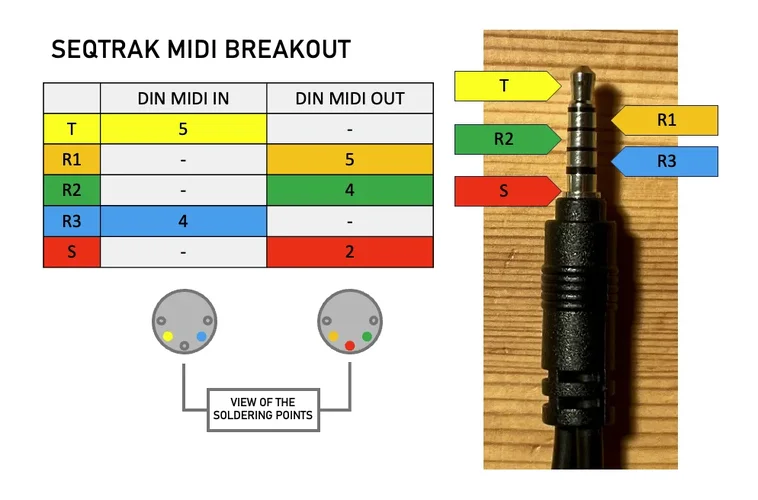 SEQTRAK MIDI BREAKOUT

| | DIN MIDI IN | DIN MIDI OUT |
|---|---|---|
| T | 5 | - |
| R1 | - | 5 |
| R2 | - | 4 |
| R3 | 4 | - |
| S | - | 2 |

VIEW OF THE SOLDERING POINTS

T
R1
R2
R3
S