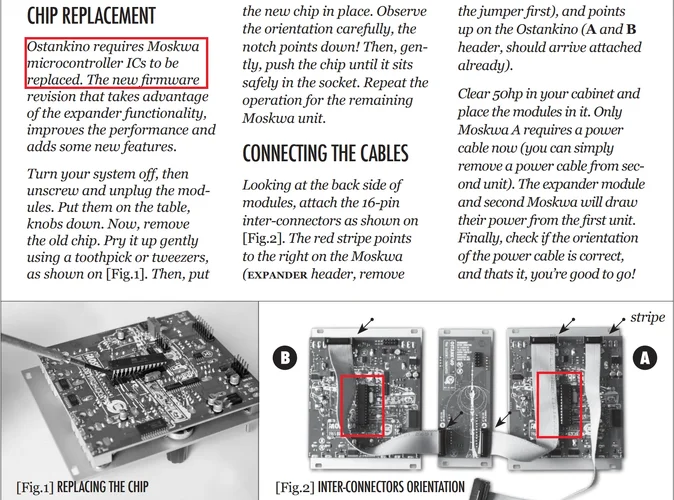 CHIP REPLACEMENT

Ostankino requires Moskwa microcontroller ICs to be replaced. The new firmware revision that takes advantage of the expander functionality, improves the performance and adds some new features.

Turn your system off, then unscrew and unplug the modules. Put them on the table, knobs down. Now, remove the old chip. Pry it up gently using a toothpick or tweezers, as shown on [Fig.1]. Then, put the new chip in place. Observe the orientation carefully, the notch points down! Then, gently, push the chip until it sits safely in the socket. Repeat the operation for the remaining Moskwa unit.

CONNECTING THE CABLES

Looking at the back side of modules, attach the 16-pin inter-connectors as shown on [Fig.2]. The red stripe points to the right on the Moskwa (EXPANDER header, remove the jumper first), and points up on the Ostankino (A and B header, should arrive attached already).

Clear 50hp in your cabinet and place the modules in it. Only Moskwa A requires a power cable now (you can simply remove a power cable from second unit). The expander module and second Moskwa will draw their power from the first unit. Finally, check if the orientation of the power cable is correct, and thats it, you're good to go!

[Fig.1] REPLACING THE CHIP

B

A

stripe

[Fig.2] INTER-CONNECTORS ORIENTATION