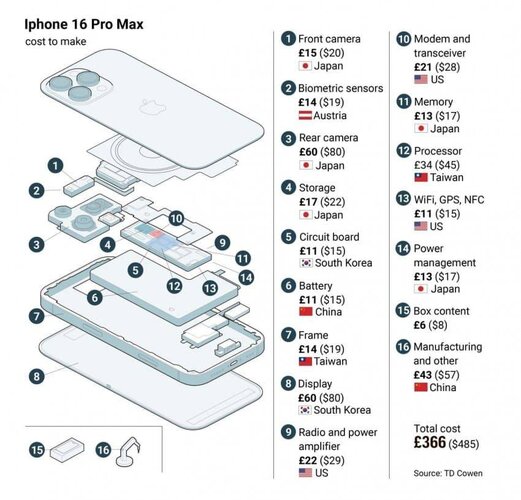 Iphone 16 Pro Max
cost to make

1 2 3 4 5 6 7 8 9 10 11 12 13 14 15 16

1 Front camera
£15 ($20)
Japan

2 Biometric sensors
£14 ($19)
Austria

3 Rear camera
£60 ($80)
Japan

4 Storage
£17 ($22)
Japan

5 Circuit board
£11 ($15)
South Korea

6 Battery
£11 ($15)
China

7 Frame
£14 ($19)
Taiwan

8 Display
£60 ($80)
South Korea

9 Radio and power amplifier
£22 ($29)
US

10 Modem and transceiver
£21 ($28)
US

11 Memory
£13 ($17)
Japan

12 Processor
£34 ($45)
Taiwan

13 WiFi, GPS, NFC
£11 ($15)
US

14 Power management
£13 ($17)
Japan

15 Box content
£6 ($8)

16 Manufacturing and other
£43 ($57)
China

Total cost
£366 ($485)

Source: TD Cowen