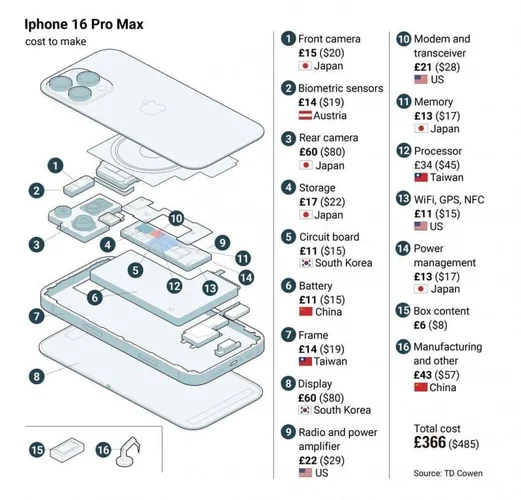 Iphone 16 Pro Max
cost to make

1
2
3
4
5
6
7
8
9
10
11
12
13
14
15
16

1 Front camera
£15 ($20)
Japan

2 Biometric sensors
£14 ($19)
Austria

3 Rear camera
£60 ($80)
Japan

4 Storage
£17 ($22)
Japan

5 Circuit board
£11 ($15)
South Korea

6 Battery
£11 ($15)
China

7 Frame
£14 ($19)
Taiwan

8 Display
£60 ($80)
South Korea

9 Radio and power amplifier
£22 ($29)
US

10 Modem and transceiver
£21 ($28)
US

11 Memory
£13 ($17)
Japan

12 Processor
£34 ($45)
Taiwan

13 WiFi, GPS, NFC
£11 ($15)
US

14 Power management
£13 ($17)
Japan

15 Box content
£6 ($8)

16 Manufacturing and other
£43 ($57)
China

Total cost
£366 ($485)

Source: TD Cowen