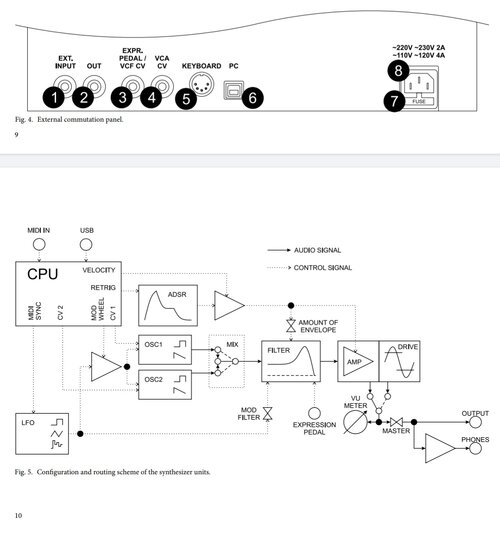 EXT. INPUT
OUT
EXPR. PEDAL / VCF CV
VCA CV
KEYBOARD
PC
~220V ~230V 2A
~110V ~120V 4A
1
2
3
4
5
6
8
7
FUSE

Fig. 4. External commutation panel.

9

MIDI IN
USB
AUDIO SIGNAL
CONTROL SIGNAL
CPU
VELOCITY
RETRIG
MIDI SYNC
CV 2
MOD WHEEL
CV 1
ADSR
AMOUNT OF ENVELOPE
OSC1
OSC2
MIX
FILTER
AMP
DRIVE
LFO
MOD FILTER
EXPRESSION PEDAL
VU METER
MASTER
OUTPUT
PHONES

Fig. 5. Configuration and routing scheme of the synthesizer units.

10