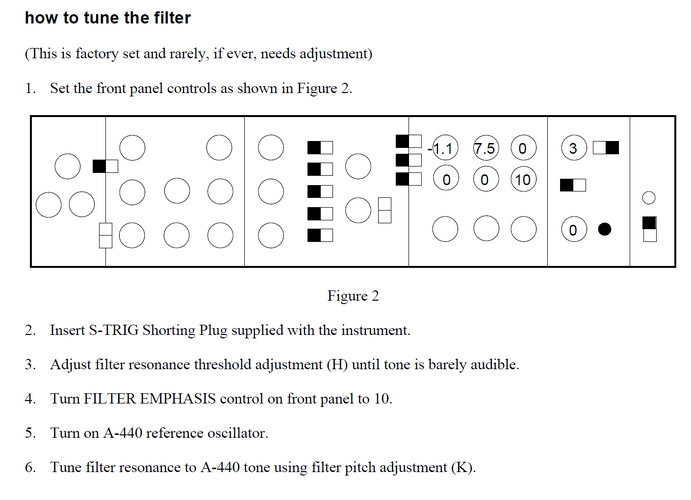 how to tune the filter

(This is factory set and rarely, if ever, needs adjustment)

1. Set the front panel controls as shown in Figure 2.

-1.1 7.5 0 3
0 0 10
0

Figure 2

2. Insert S-TRIG Shorting Plug supplied with the instrument.

3. Adjust filter resonance threshold adjustment (H) until tone is barely audible.

4. Turn FILTER EMPHASIS control on front panel to 10.

5. Turn on A-440 reference oscillator.

6. Tune filter resonance to A-440 tone using filter pitch adjustment (K).