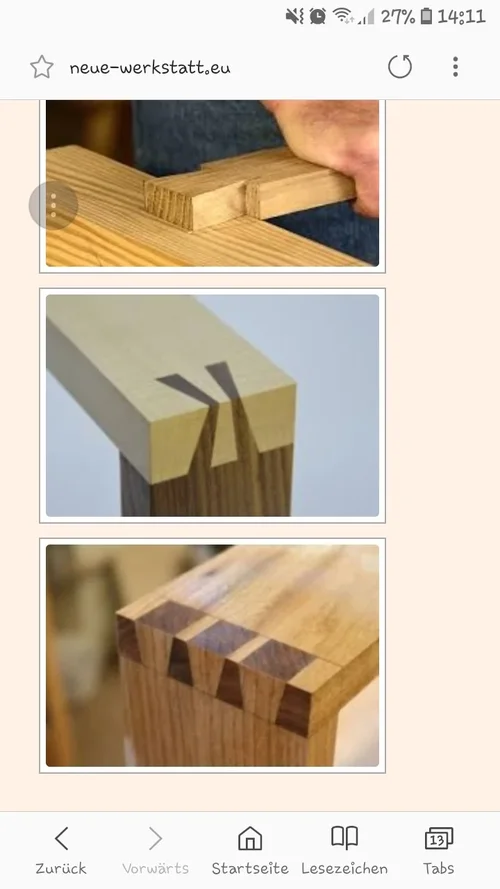 27% 14:11

neue-werkstatt.eu

Zurück
Vorwärts
Startseite
Lesezeichen
13
Tabs