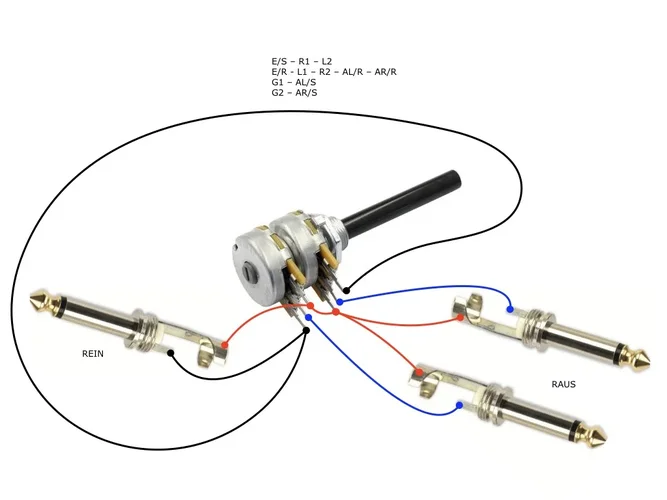 E/S – R1 – L2
E/R – L1 – R2 – AL/R – AR/R
G1 – AL/S
G2 – AR/S

REIN

RAUS