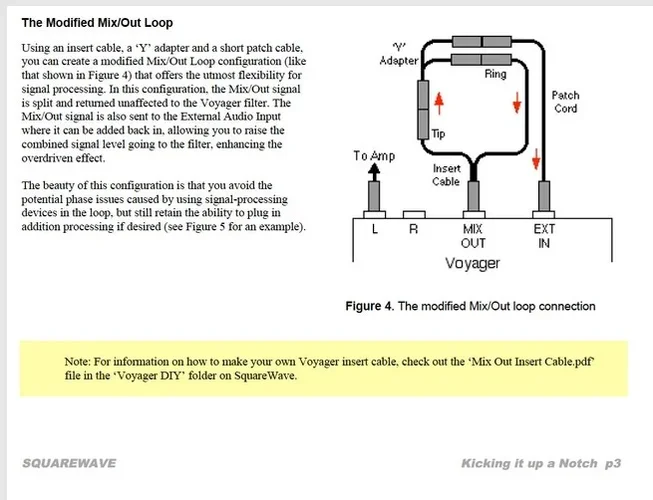 The Modified Mix/Out Loop

Using an insert cable, a 'Y' adapter and a short patch cable, you can create a modified Mix/Out Loop configuration (like that shown in Figure 4) that offers the utmost flexibility for signal processing. In this configuration, the Mix/Out signal is split and returned unaffected to the Voyager filter. The Mix/Out signal is also sent to the External Audio Input where it can be added back in, allowing you to raise the combined signal level going to the filter, enhancing the overdriven effect.

The beauty of this configuration is that you avoid the potential phase issues caused by using signal-processing devices in the loop, but still retain the ability to plug in addition processing if desired (see Figure 5 for an example).

'Y' Adapter

Ring

Patch Cord

Tip

To Amp

Insert Cable

L

R

MIX OUT

EXT IN

Voyager

Figure 4. The modified Mix/Out loop connection

Note: For information on how to make your own Voyager insert cable, check out the 'Mix Out Insert Cable.pdf' file in the 'Voyager DIY' folder on SquareWave.

SQUAREWAVE

Kicking it up a Notch p3