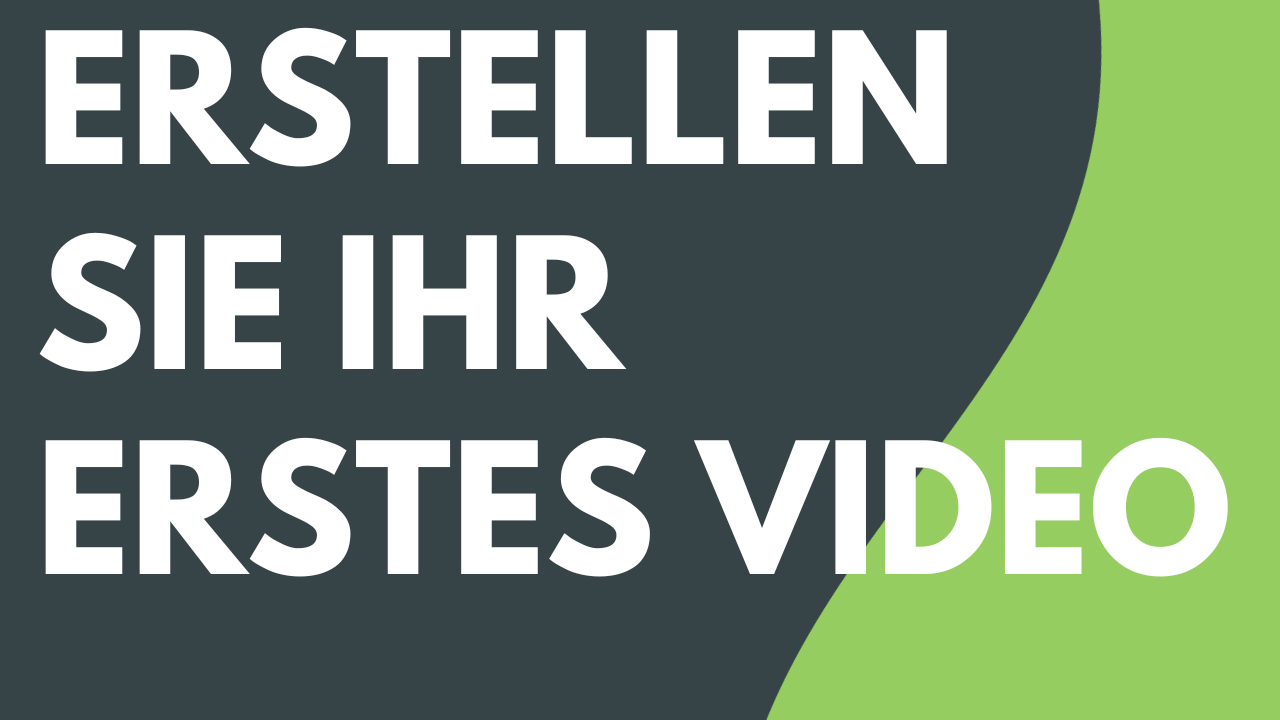 ERSTELLEN SIE IHR ERSTES VIDEO